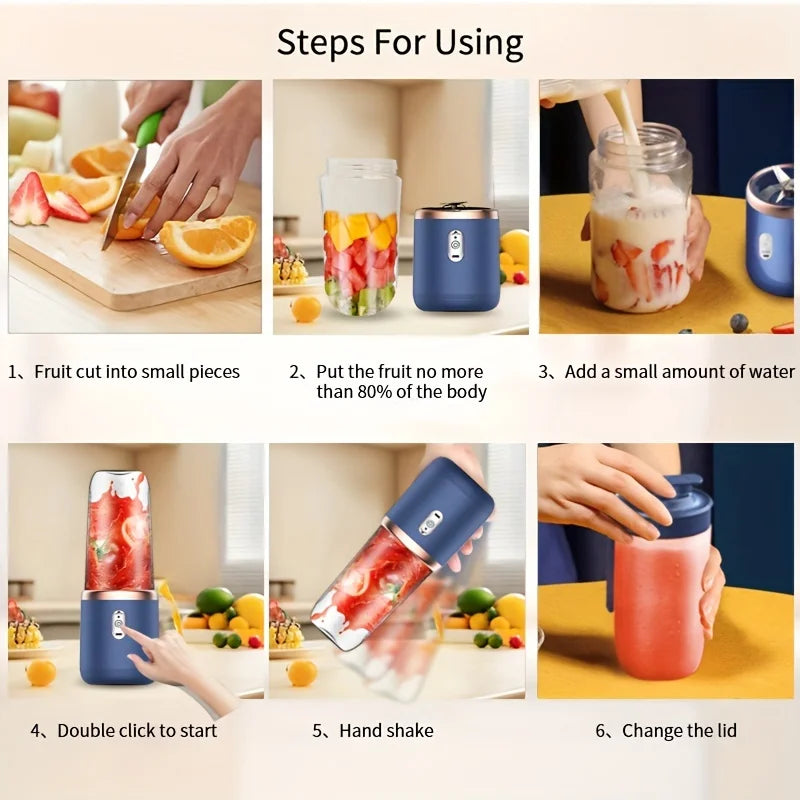 Steps For Using

1、Fruit cut into small pieces

2、Put the fruit no more than 80% of the body

3、Add a small amount of water

4、Double click to start

5、Hand shake

6、Change the lid